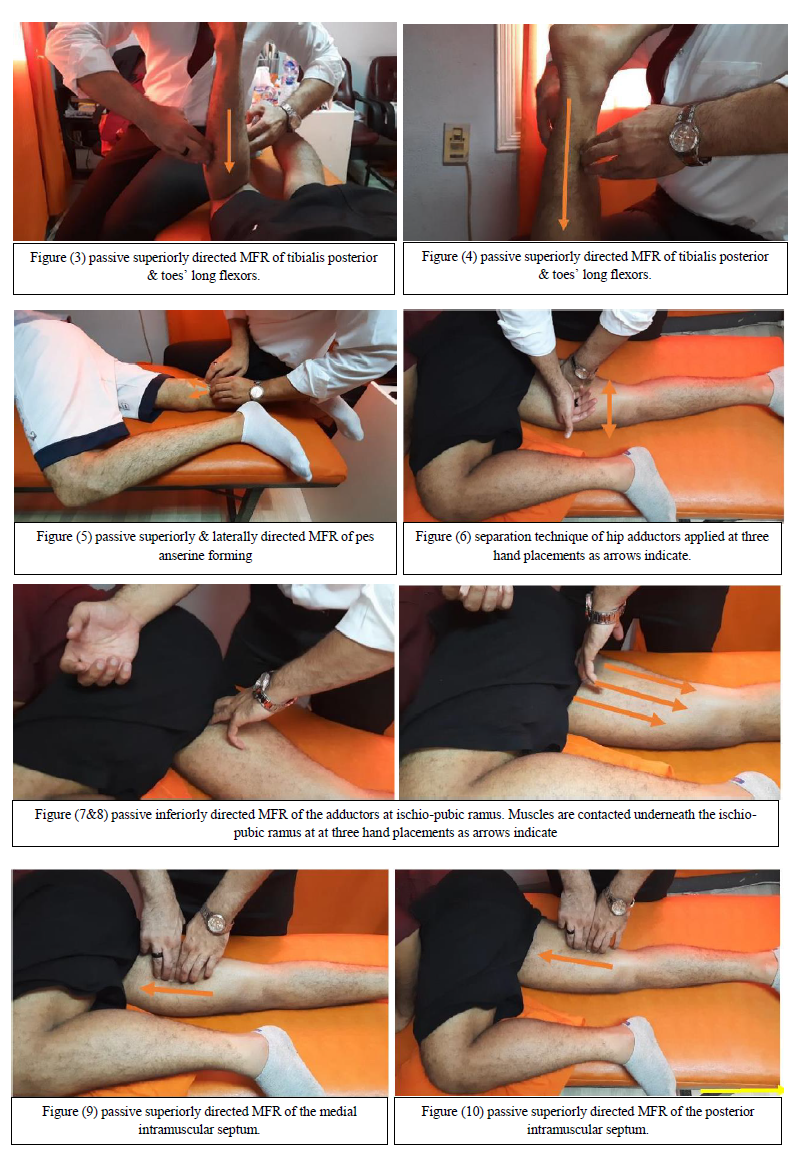 Figure (3) passive superiorly directed MFR of tibialis posterior & toes' long flexors.

Figure (4) passive superiorly directed MFR of tibialis posterior & toes' long flexors.

Figure (5) passive superiorly & laterally directed MFR of pes anserine forming

Figure (6) separation technique of hip adductors applied at three hand placements as arrows indicate.

Figure (7&8) passive inferiorly directed MFR of the adductors at ischio-pubic ramus. Muscles are contacted underneath the ischio-pubic ramus at at three hand placements as arrows indicate

Figure (9) passive superiorly directed MFR of the medial intramuscular septum.

Figure (10) passive superiorly directed MFR of the posterior intramuscular septum.